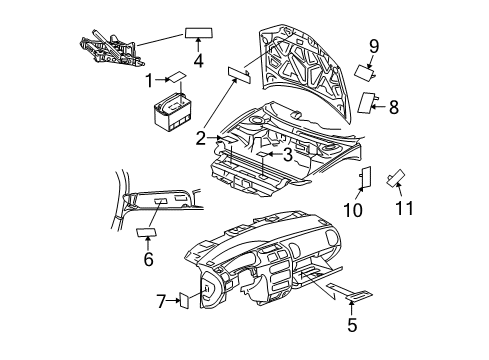 4
9
1
8
2
3
10
11
6
7
5