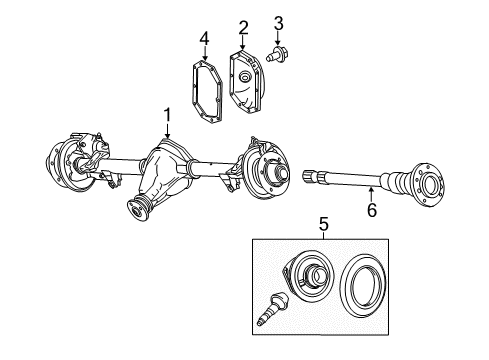 4
2
3
1
6
5