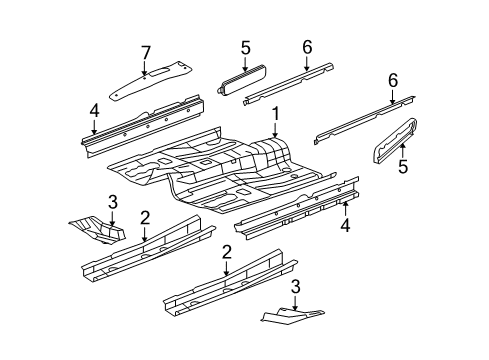 7
5
6
6
4
1
5
3
2
4
2
3