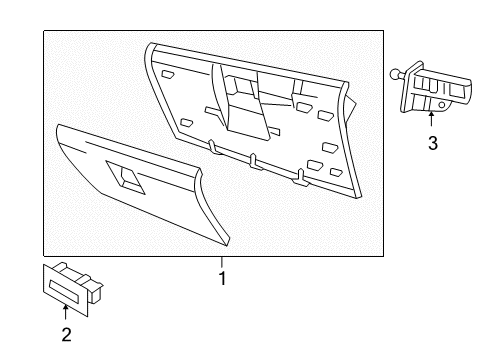 3

1

2