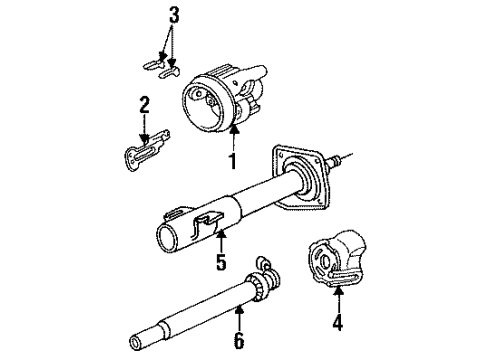 3
2
1
5
4
6