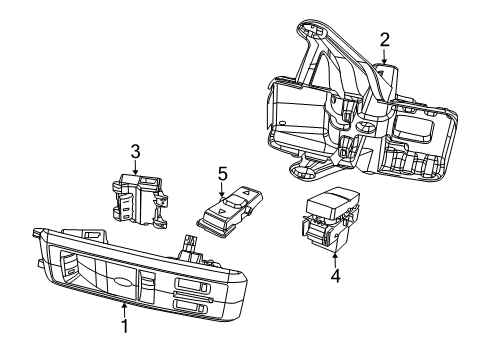 2
3
5
4
1