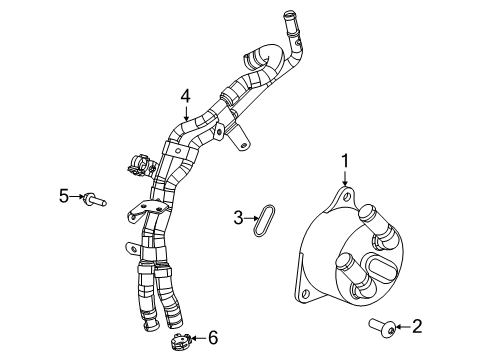 4
1
5
3
2
6