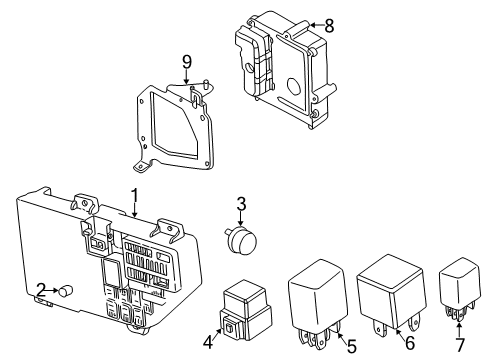 8
9
1
3
2
4
5
6
7