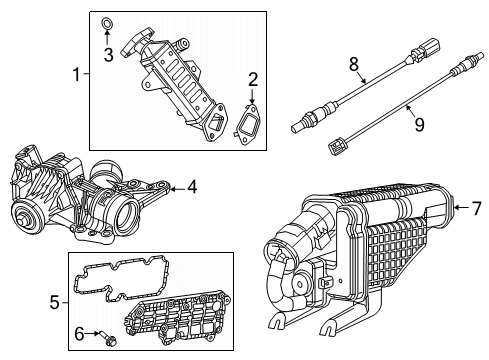 3
1
2
8
9
4
7
5
6