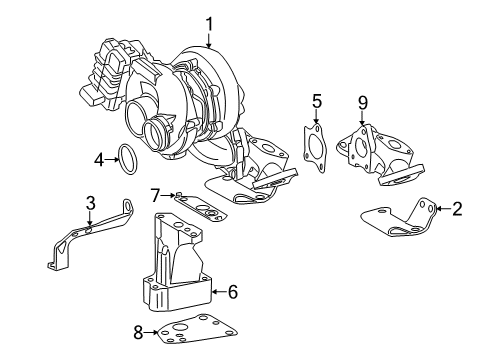 1
5
9
4
7
3
2
6
8