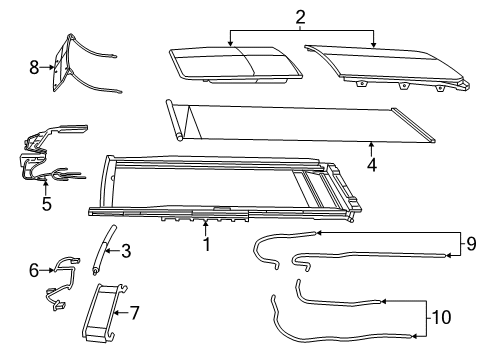 2
8
4
5
1
3
9
6
7
10