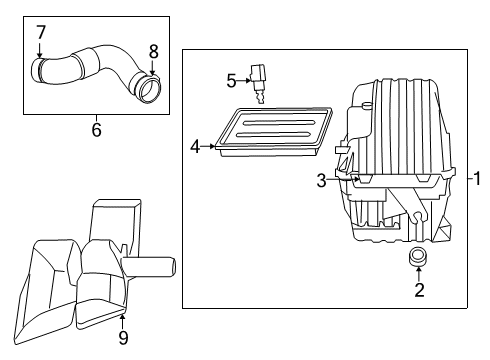 7
8
6
5
4
3
1
2
9