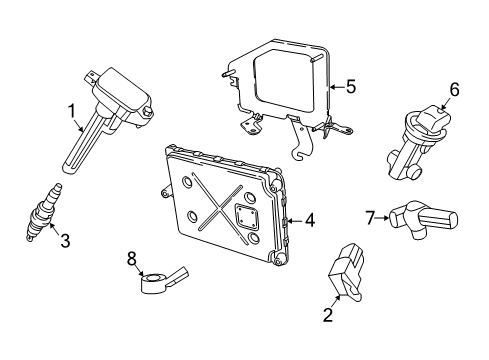 1
5
6
3
4
7
8
2