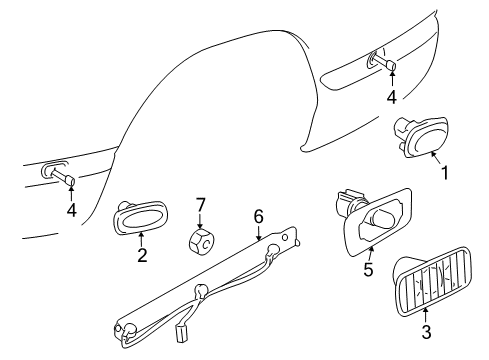 4
1
4
7
6
2
5
3