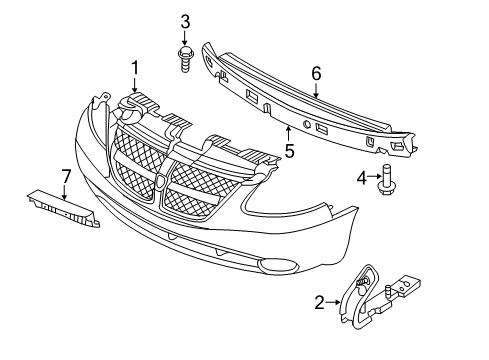 3
1
6
5
7
4
2