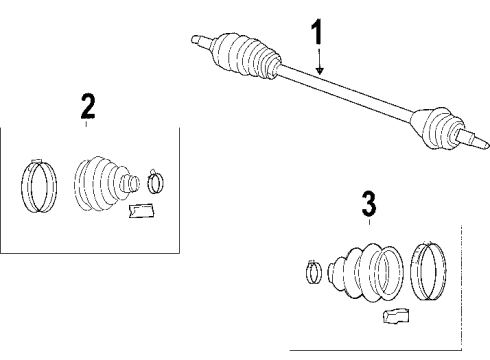 1

2

3