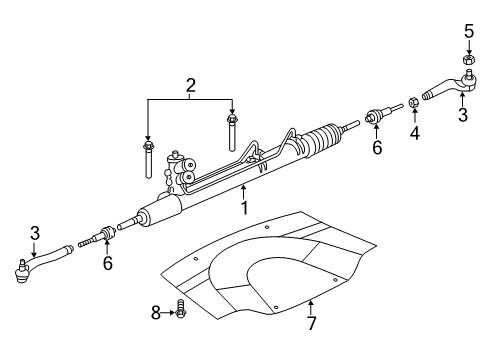 5
2
3
4
6
1
3
6
8
7