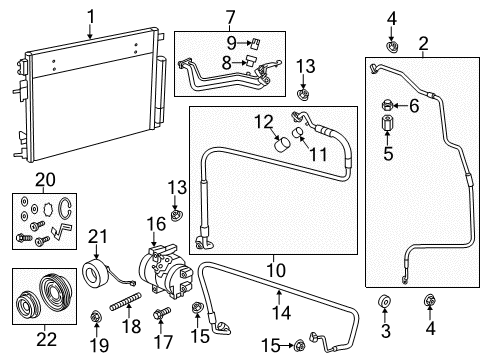 1
7
9
8
4
2
13
6
5
12
11
20
13
16
21
10
14
22
18
19
17
15
15
3
4