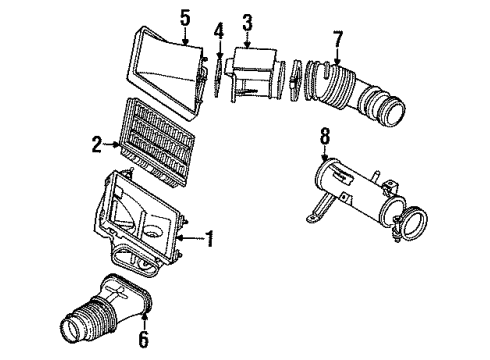 5
4
3
7
2
8
1
6