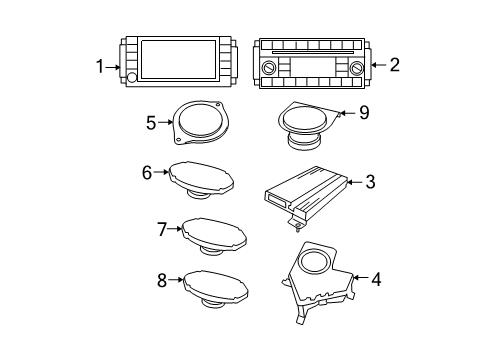 1
2
5
9
6
3
7
8
4