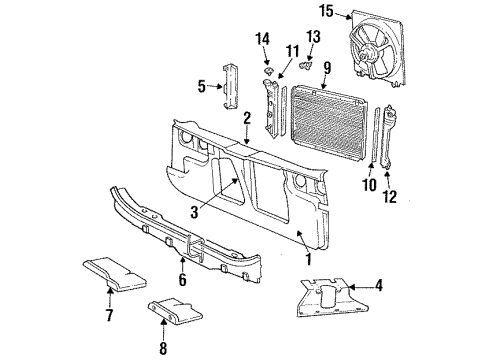 15
14
13
11
9
5
2
10
12
3
1
6
4
7
8