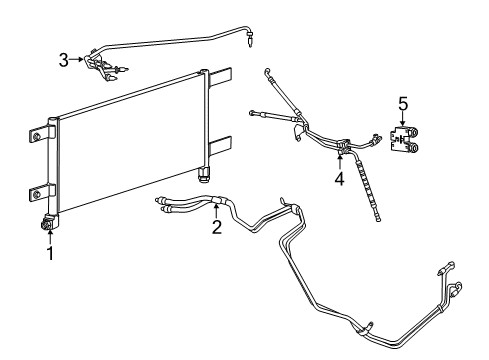 3
5
4
2
1