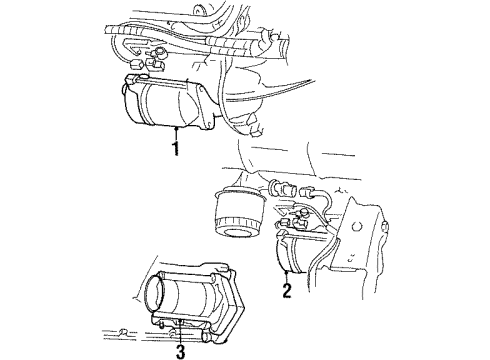 1

2

3