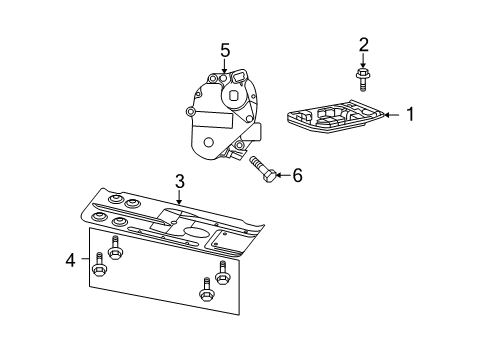 5
2
1
6
3
4