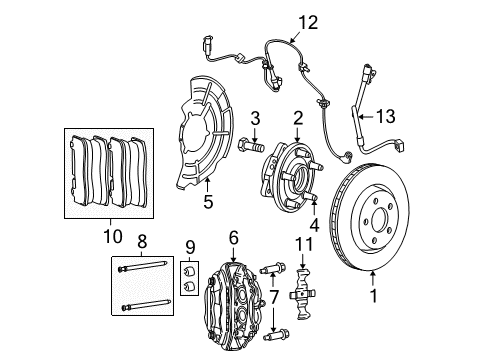 12
13
3
2
5
4
10
8
9
6
11
7
1