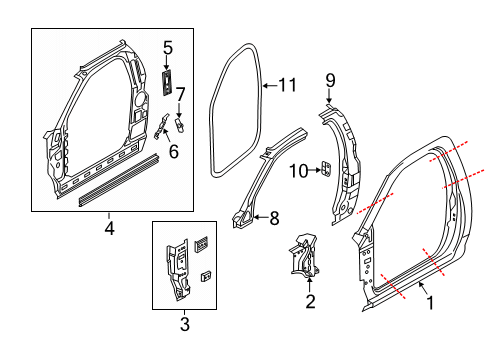 5
7
6
4
11
9
10
8
3
2
1