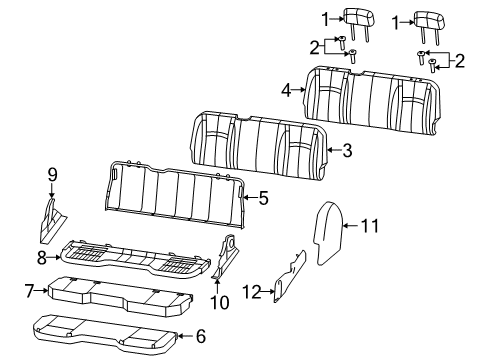 1
1
2
2
4
3
9
5
11
8
10
12
7
6