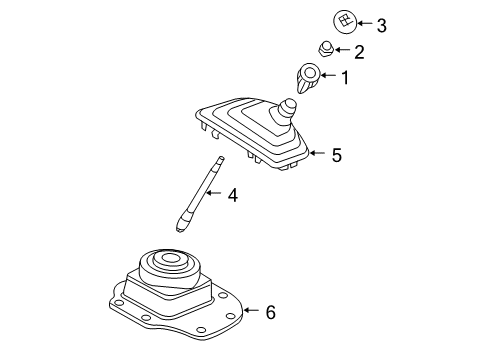 3
2
1
5
4
6