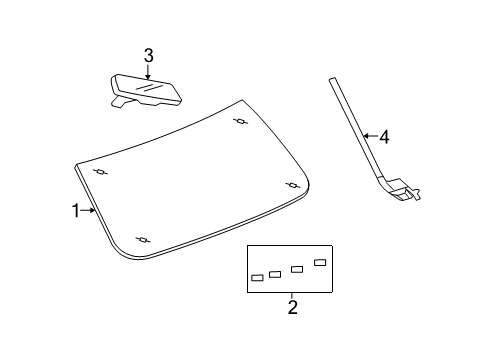 3
4
1
2