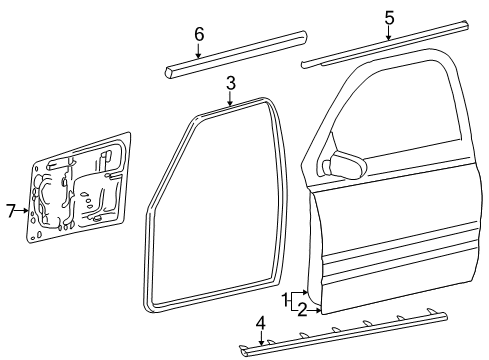 6
5
3
7
1
2
4