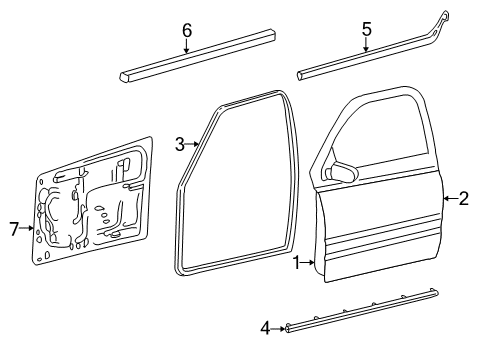 6
5
3
2
7
1
4