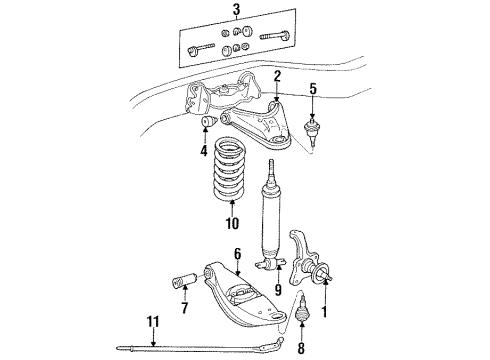 3
2
5
4
10
6
9
7
1
11
8