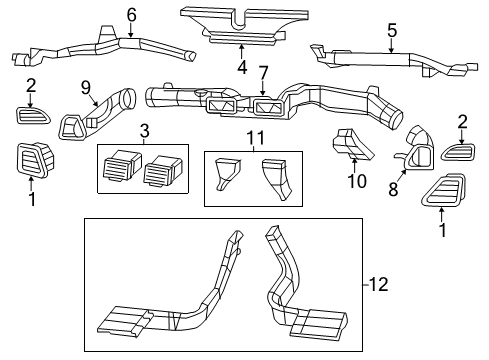 6
4
5
2
9
7
2
3
11
10
8
1
1
12