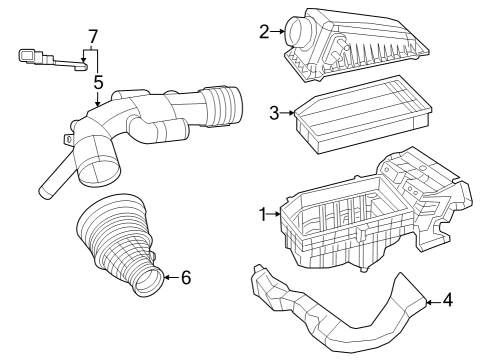 7
5
2
3
1
6
4