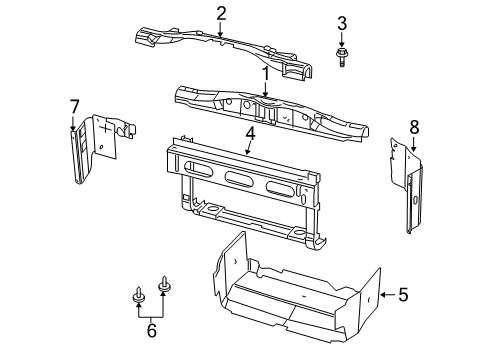 2
3
1
7
4
8
5
6