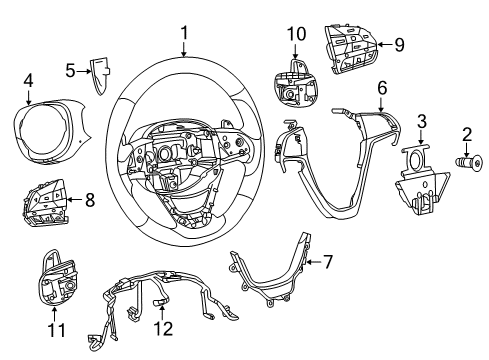 1
10
9
5
4
6
3
2
8
7
11
12