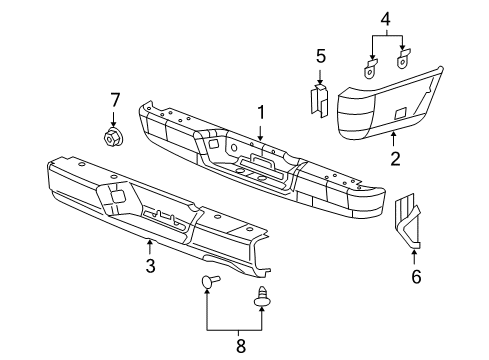 4
5
7
1
2
3
6
8