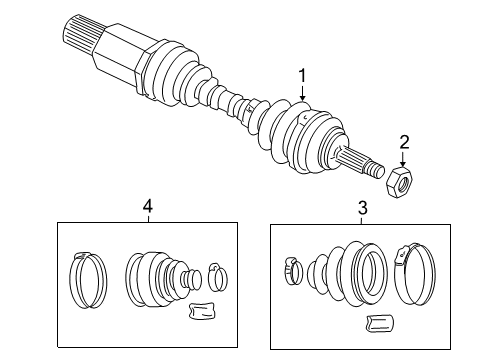 1
2
4
3