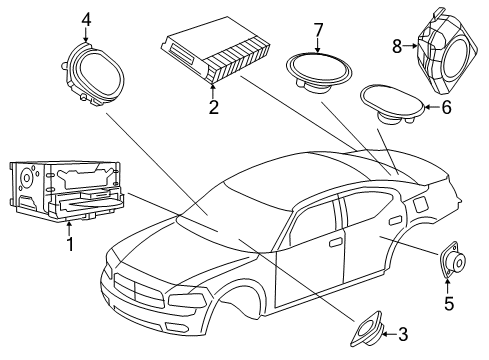 4
2
7
8
6
1
5
3