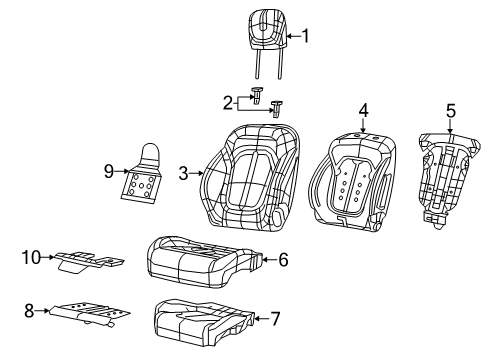 1
2
4
5
9
3
10
6
8
7