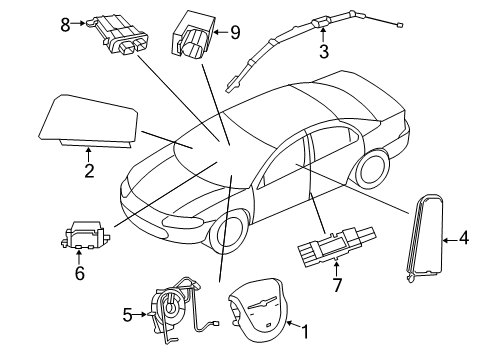 8
9
3
2
4
6
7
5
1