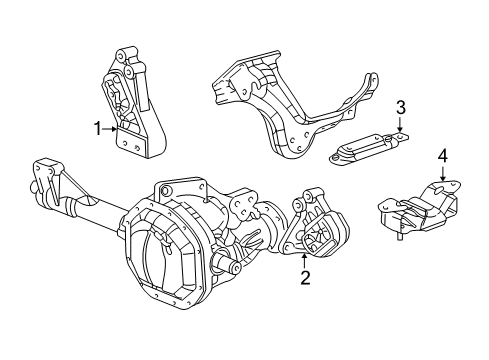 1
3
4
2