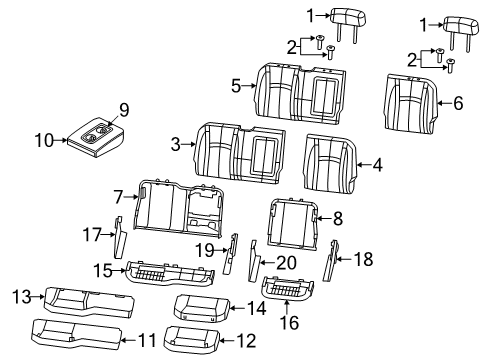 1
1
2
2
5
6
9
10
3
4
7
8
17
19
20
18
15
13
14
16
11
12