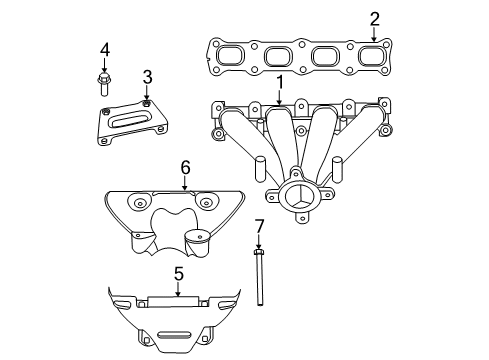 2
4
3
1
6
7
5