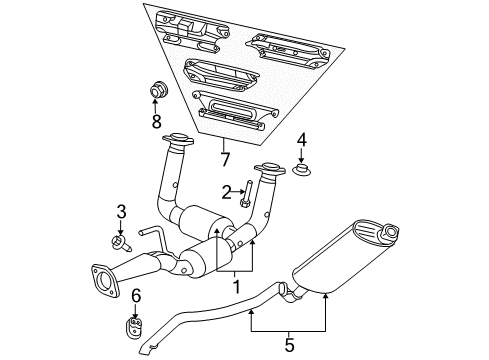 8
7
4
2
3
1
6
5