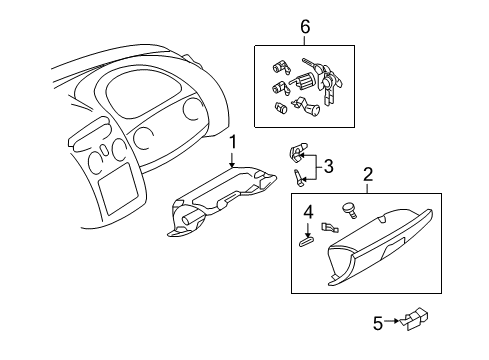 6
1
3
2
4
5