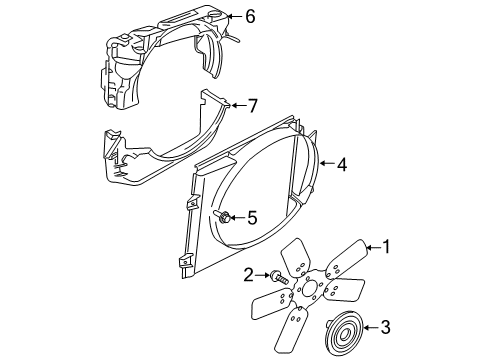 6
7
4
5
1
2
3