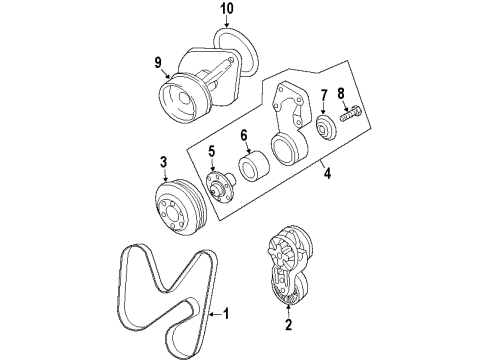 10
9
7
8
6
5
3
4
1
2