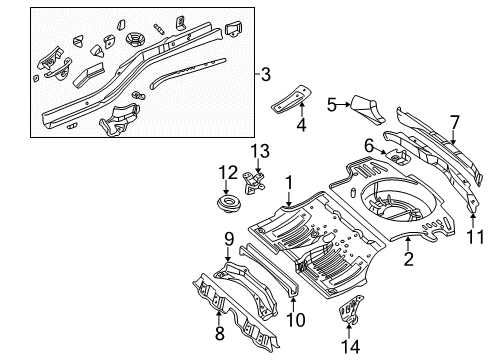 3
4
5
7
6
13
12
1
11
2
9
10
8
14