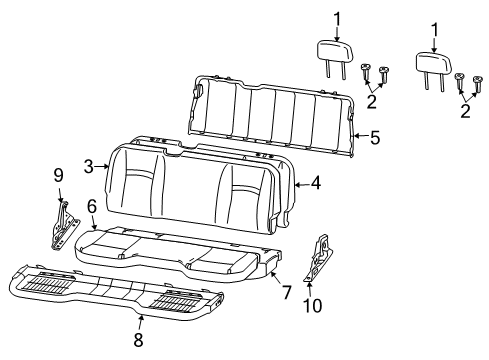 1
1
2
2
5
3
4
9
6
7
10
8